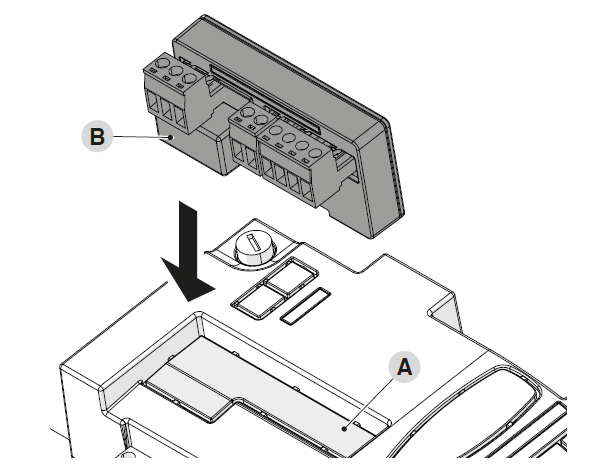 B

A